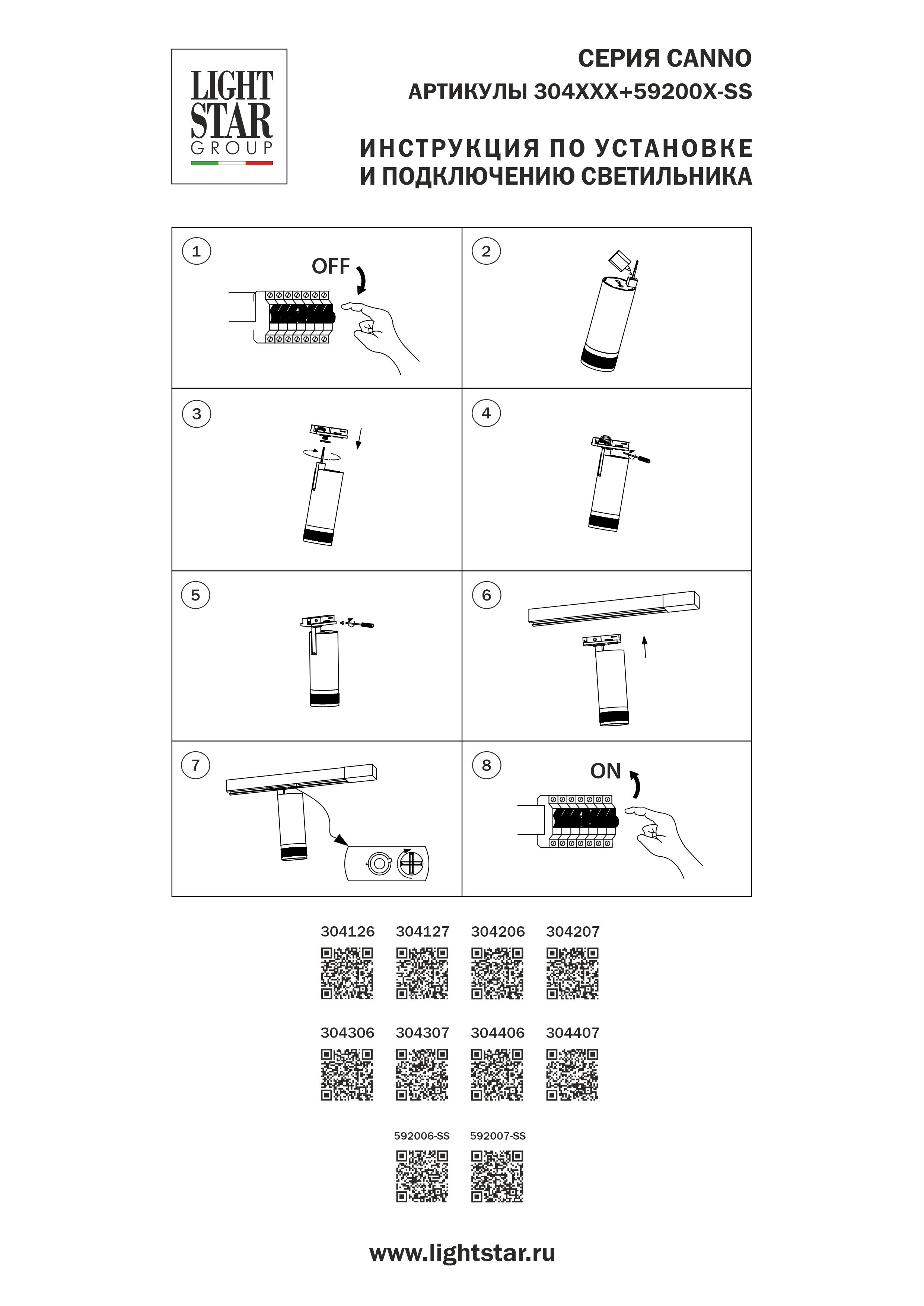 LIGHT STAR GROUP

СЕРИЯ CANNO
АРТИКУЛЫ 304XXX+59200X-SS

ИНСТРУКЦИЯ ПО УСТАНОВКЕ
И ПОДКЛЮЧЕНИЮ СВЕТИЛЬНИКА

1 OFF

2

3

4

5

6

7

8 ON

304126 304127 304206 304207

304306 304307 304406 304407

592006-SS 592007-SS

www.lightstar.ru