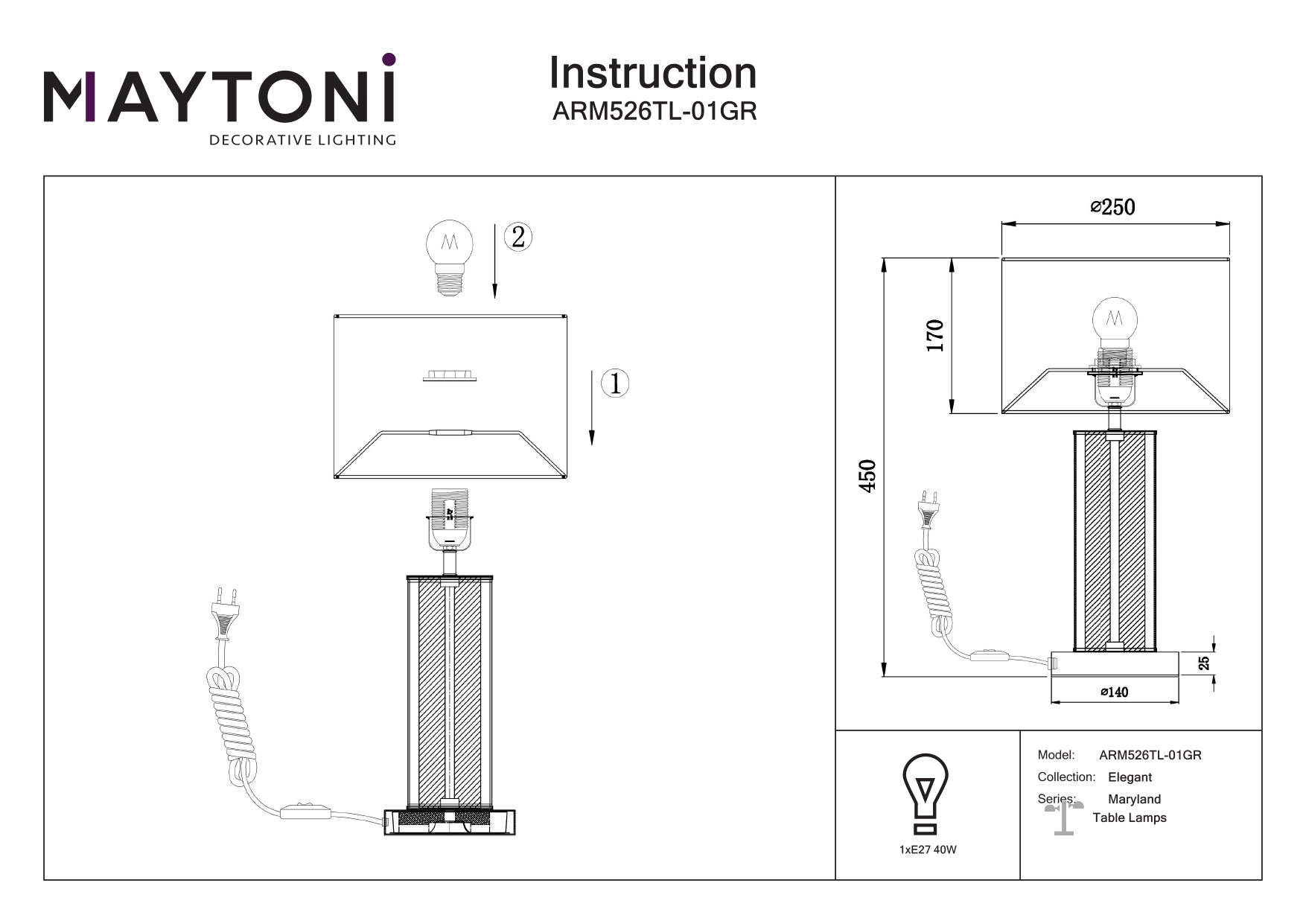 MAYTONI
DECORATIVE LIGHTING

Instruction
ARM526TL-01GR

2

1

⌀250

170

450

25

⌀140

1xE27 40W

Model: ARM526TL-01GR
Collection: Elegant
Series: Maryland
Table Lamps